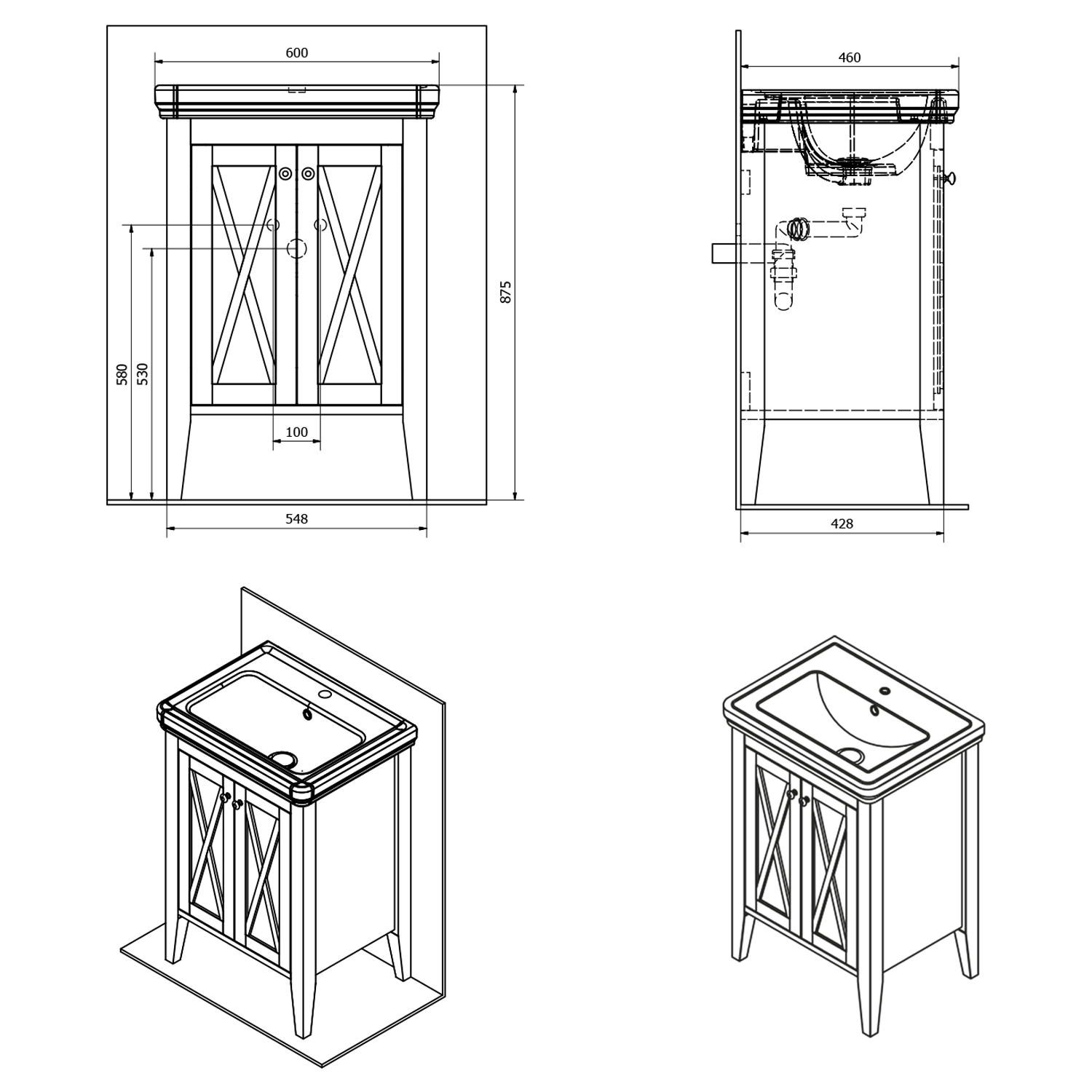 600
875
580
530
100
548
460
428