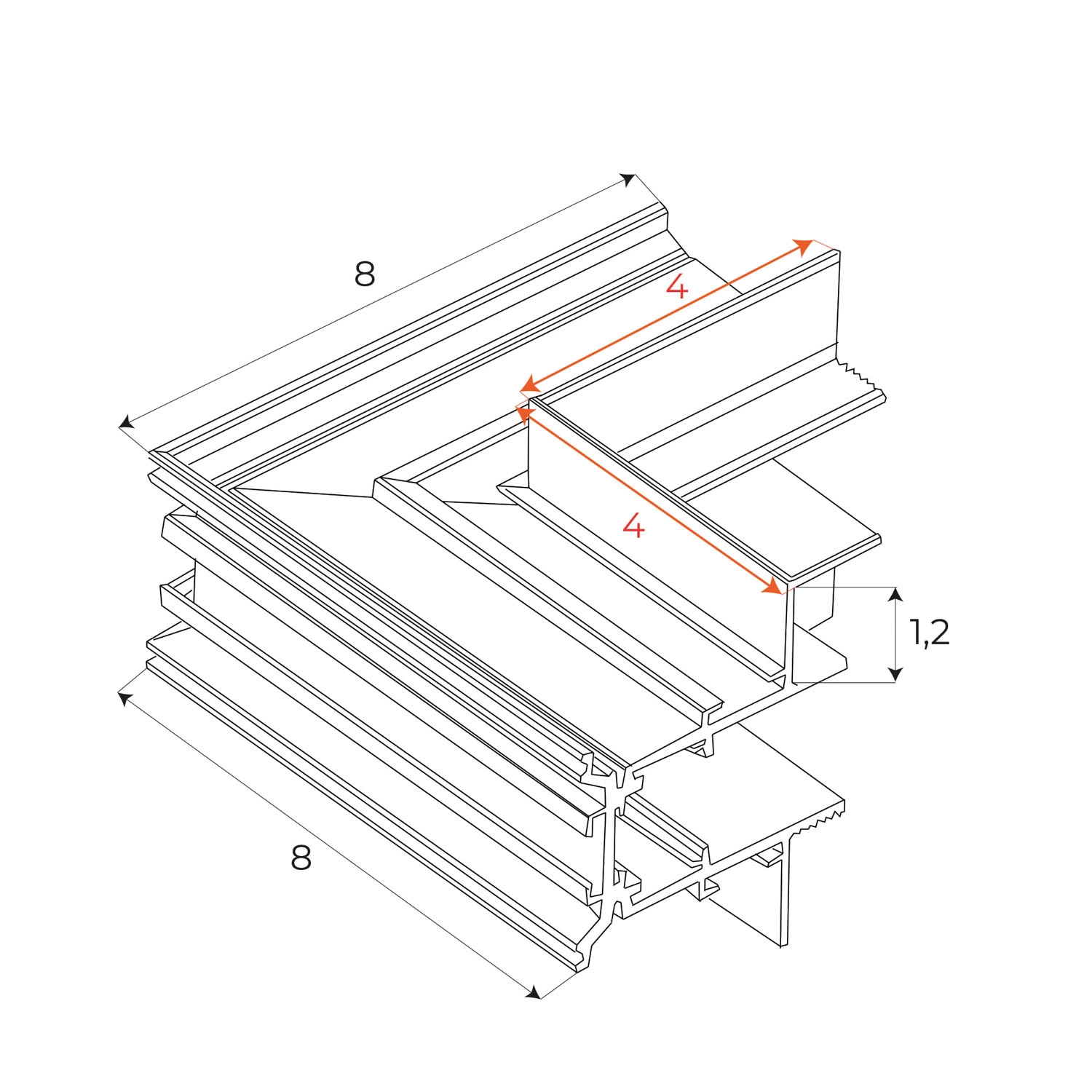 8
4
4
1,2
8