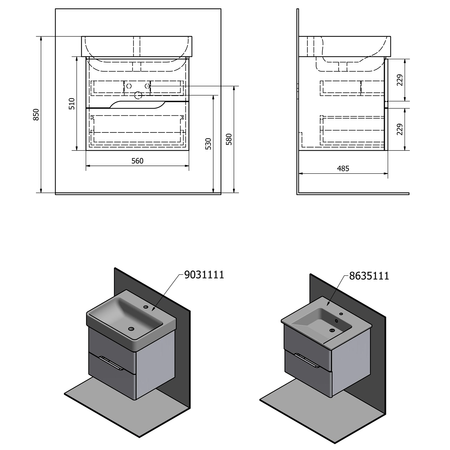 850
510
560
530
580
229
229
485
9031111
8635111