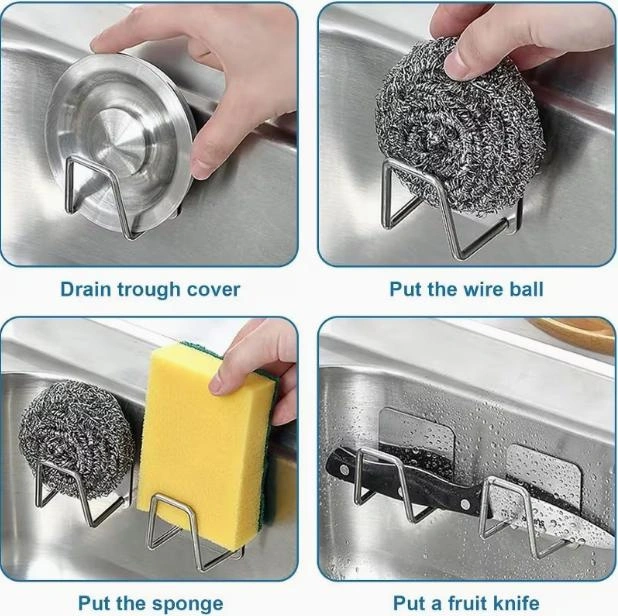 Drain trough cover

Put the wire ball

Put the sponge

Put a fruit knife