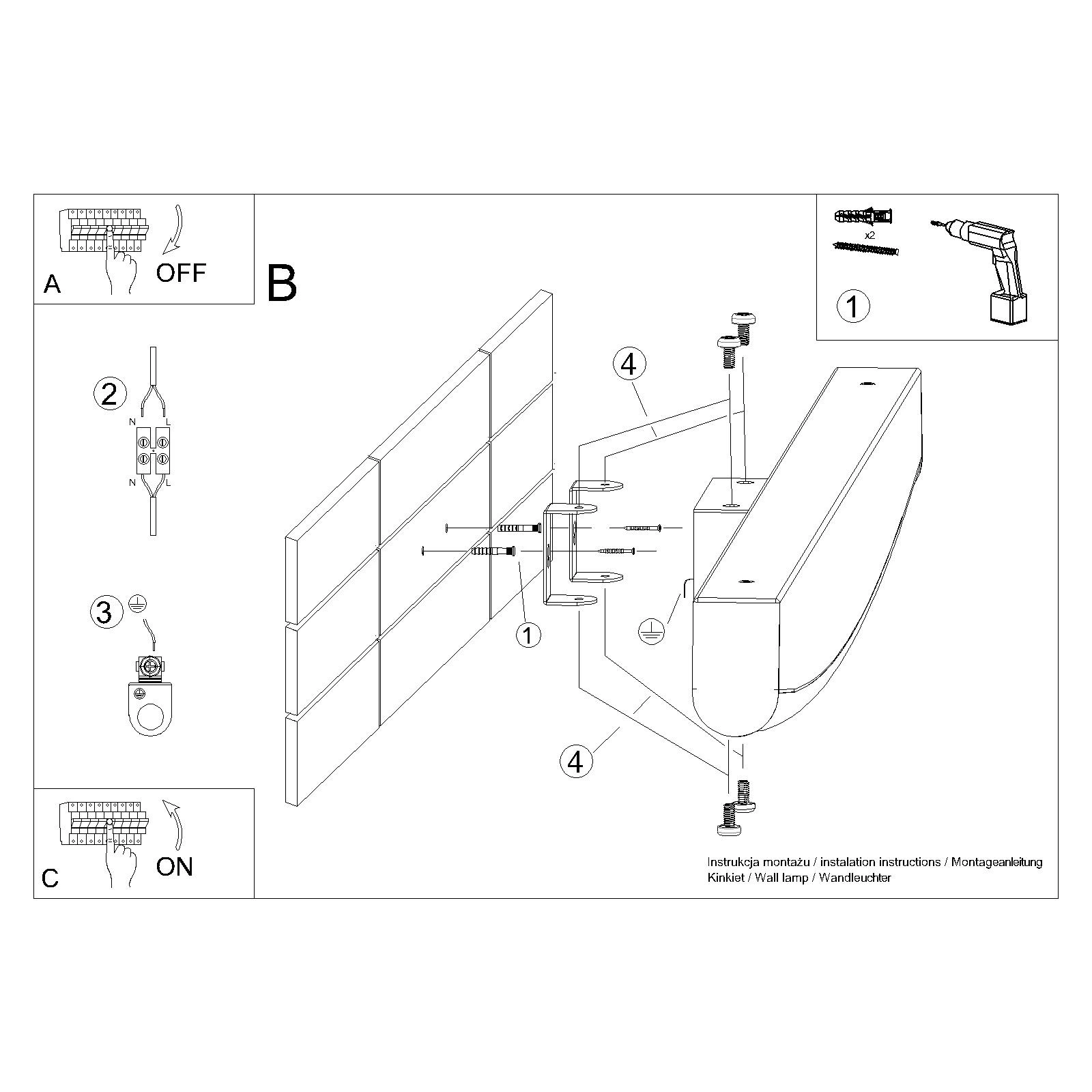 A
OFF

B

x2
1

2
N L
N L

3

4
1
4

C
ON

Instrukcja montażu / instalation instructions / Montageanleitung
Kinkiet / Wall lamp / Wandleuchter