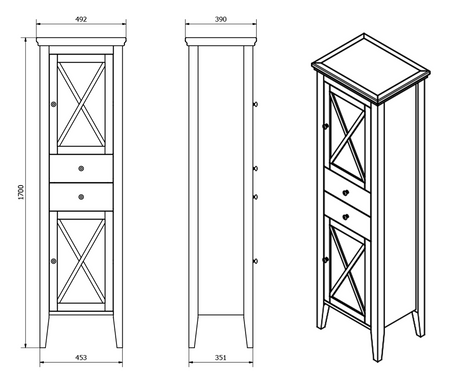 492

390

1700

453

351