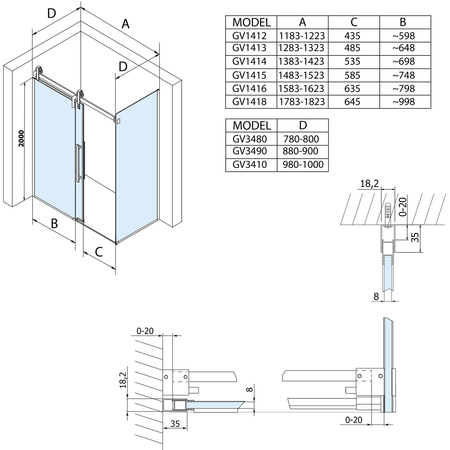 D

A

D

2000

B

C

| MODEL | A | C | B |
|---|---|---|---|
| GV1412 | 1183-1223 | 435 | ~598 |
| GV1413 | 1283-1323 | 485 | ~648 |
| GV1414 | 1383-1423 | 535 | ~698 |
| GV1415 | 1483-1523 | 585 | ~748 |
| GV1416 | 1583-1623 | 635 | ~798 |
| GV1418 | 1783-1823 | 645 | ~998 |

| MODEL | D |
|---|---|
| GV3480 | 780-800 |
| GV3490 | 880-900 |
| GV3410 | 980-1000 |

18,2

0-20

35

8

0-20

18,2

8

35

0-20