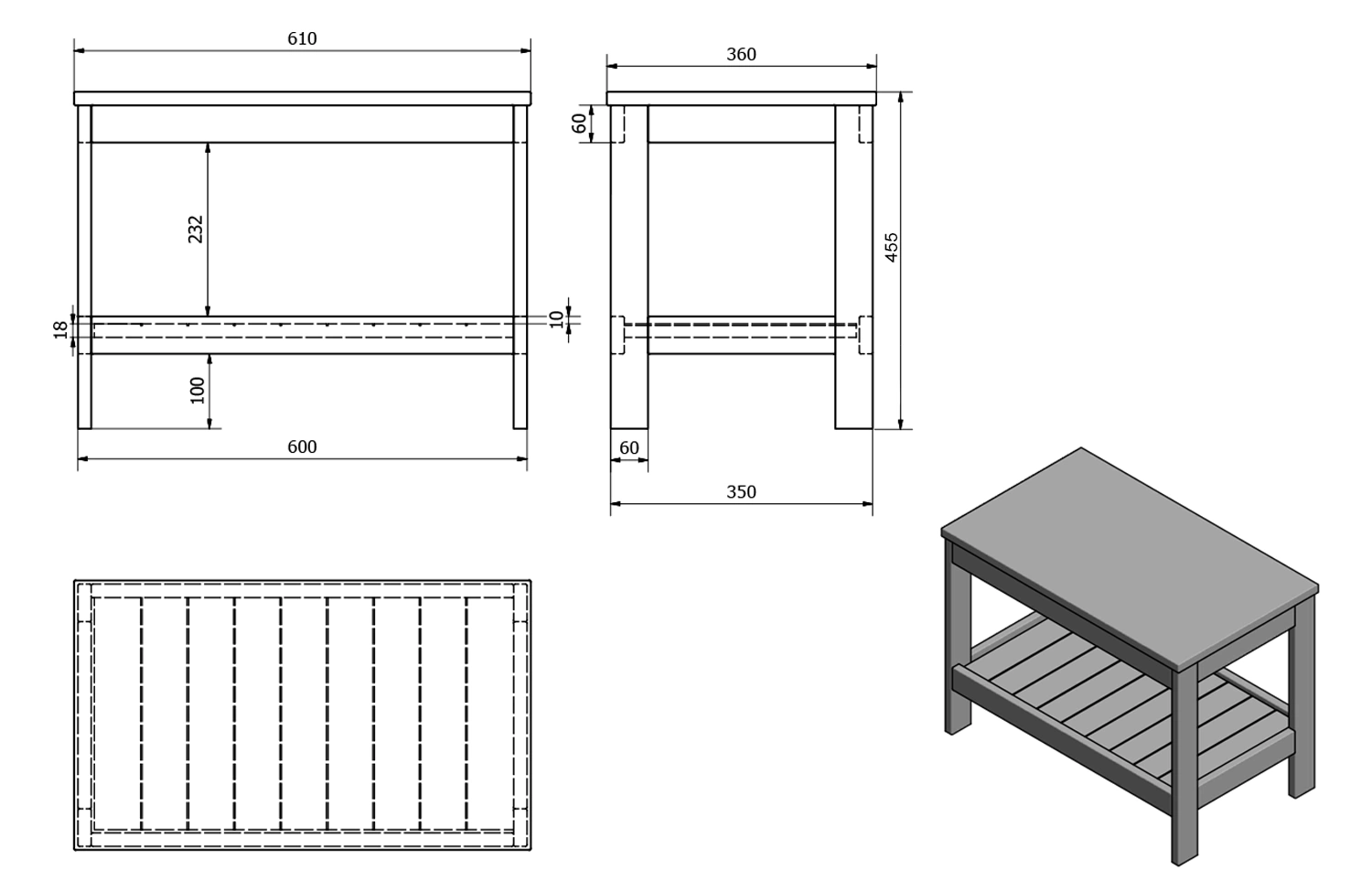 610
232
18
10
100
600
360
60
455
60
350