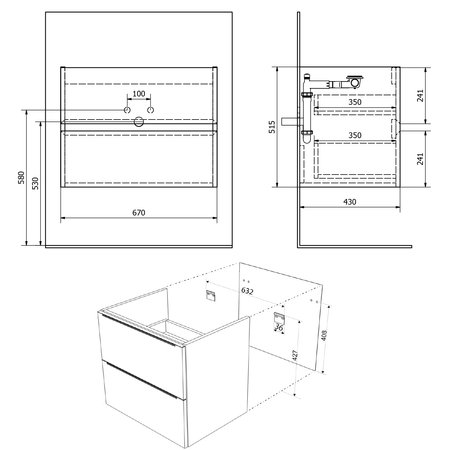 100
580
530
670
515
350
350
241
241
430
632
36
427
408