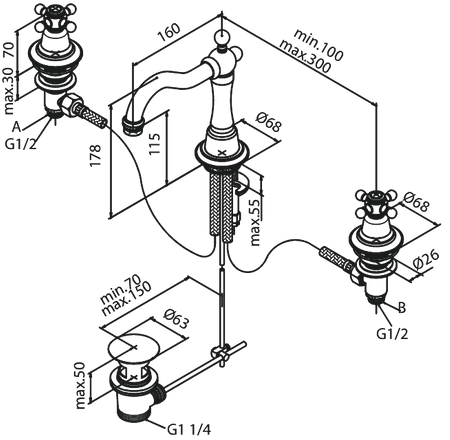 70
max.30
A
G1/2
160
min.100
max.300
178
115
Ø68
max.55
Ø68
Ø26
B
G1/2
min.70
max.150
Ø63
max.50
G1 1/4