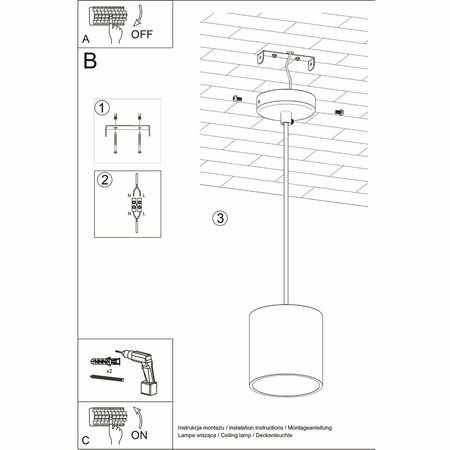 A OFF

B

1

2

N L

N L

3

x2

C ON

Instrukcja montażu / Instalation instructions / Montageanleitung
Lampa wisząca / Ceiling lamp / Deckenleuchte